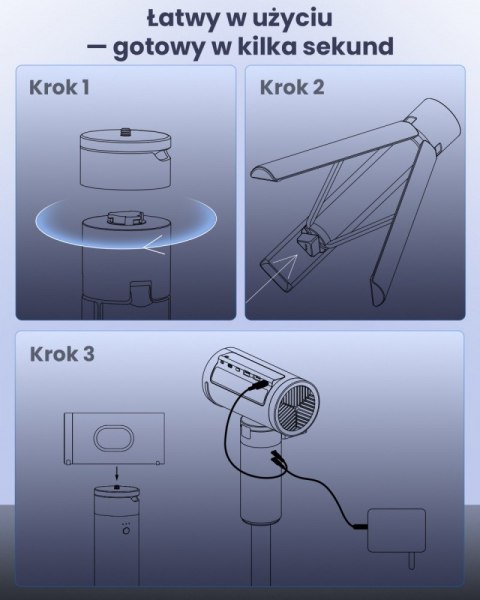 Łatwy w użyciu
— gotowy w kilka sekund

Krok 1

Krok 2

Krok 3