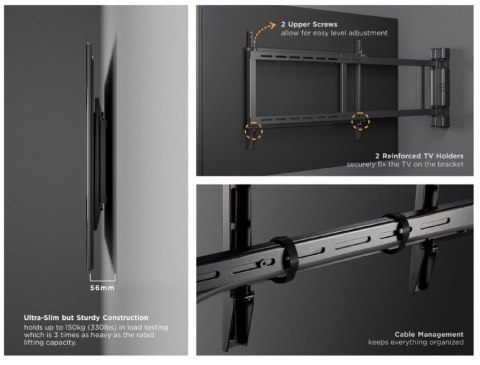 56mm

Ultra-Slim but Sturdy Construction
holds up to 150kg (330lbs) in load testing which is 3 times as heavy as the rated lifting capacity.

2 Upper Screws
allow for easy level adjustment

2 Reinforced TV Holders
securely fix the TV on the bracket

Cable Management
keeps everything organized