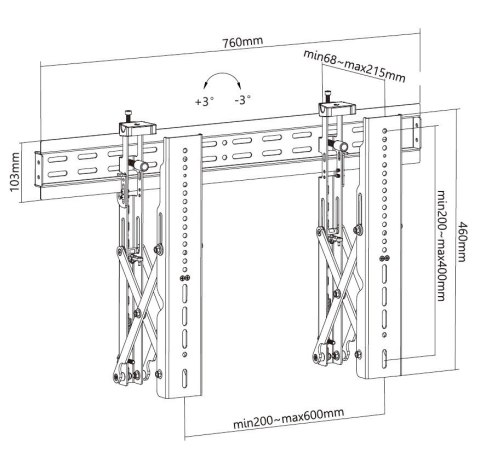 760mm
min68~max215mm
+3°
-3°
103mm
min200~max400mm
460mm
min200~max600mm