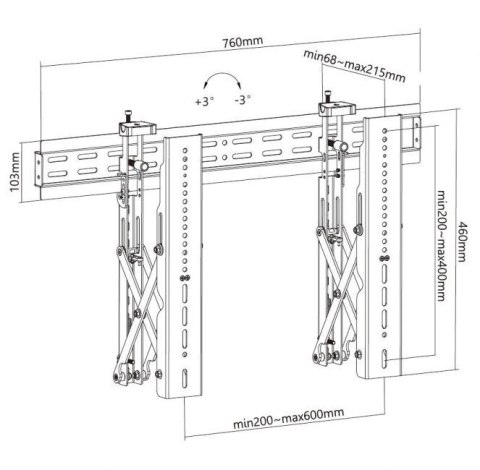 760mm
min68~max215mm
+3°
-3°
103mm
min200~max400mm
460mm
min200~max600mm