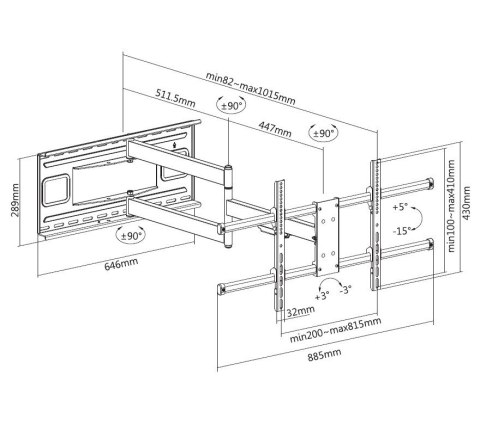 min82~max1015mm

511.5mm

±90°

447mm

±90°

289mm

±90°

646mm

+5°

-15°

min100~max410mm

430mm

+3°

-3°

32mm

min200~max815mm

885mm