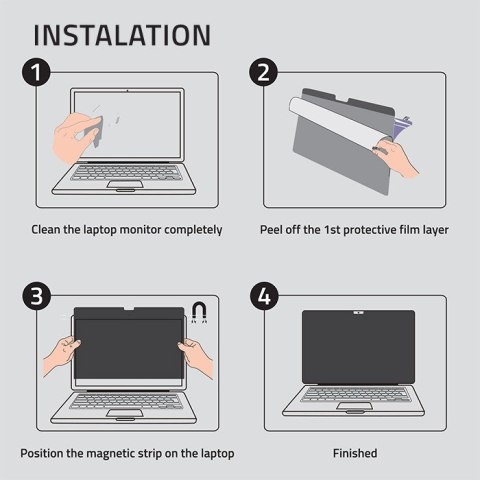 INSTALATION

1

Clean the laptop monitor completely

2

Peel off the 1st protective film layer

3

Position the magnetic strip on the laptop

4

Finished