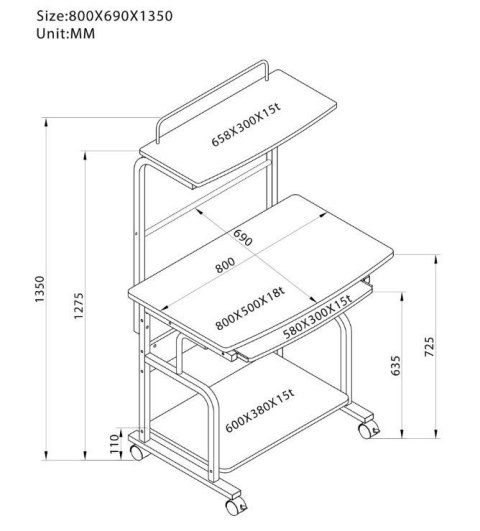 Size:800X690X1350
Unit:MM

658X300X15t

690

800

800X500X18t

580X300X15t

600X380X15t

1350

1275

110

635

725