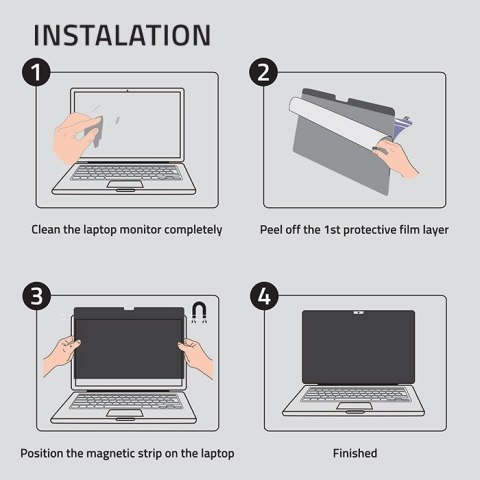 INSTALATION

1

Clean the laptop monitor completely

2

Peel off the 1st protective film layer

3

Position the magnetic strip on the laptop

4

Finished