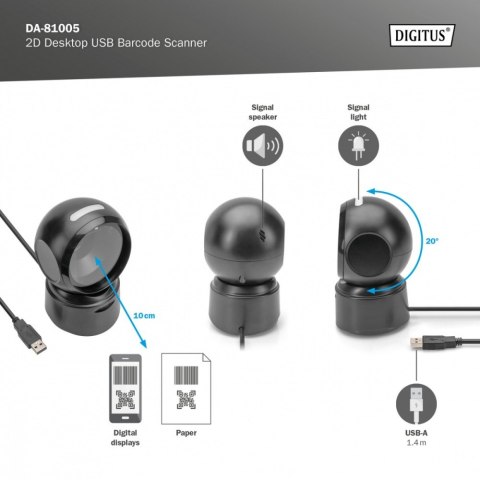 DA-81005
2D Desktop USB Barcode Scanner

DIGITUS®

Signal speaker

Signal light

20°

10 cm

Digital displays

Paper

USB-A
1.4 m