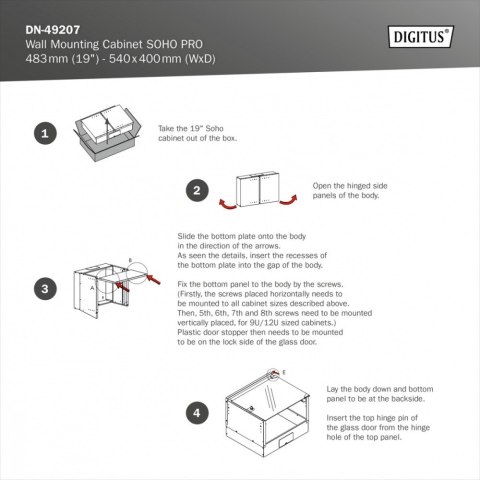 DN-49207
Wall Mounting Cabinet SOHO PRO
483 mm (19") - 540 x 400 mm (WxD)

DIGITUS®

1

Take the 19" Soho cabinet out of the box.

2

Open the hinged side panels of the body.

3

B

A

Slide the bottom plate onto the body in the direction of the arrows. As seen the details, insert the recesses of the bottom plate into the gap of the body.

Fix the bottom panel to the body by the screws. (Firstly, the screws placed horizontally needs to be mounted to all cabinet sizes described above. Then, 5th, 6th, 7th and 8th screws need to be mounted vertically placed, for 9U/12U sized cabinets.) Plastic door stopper then needs to be mounted to be on the lock side of the glass door.

4

E

Lay the body down and bottom panel to be at the backside.

Insert the top hinge pin of the glass door from the hinge hole of the top panel.