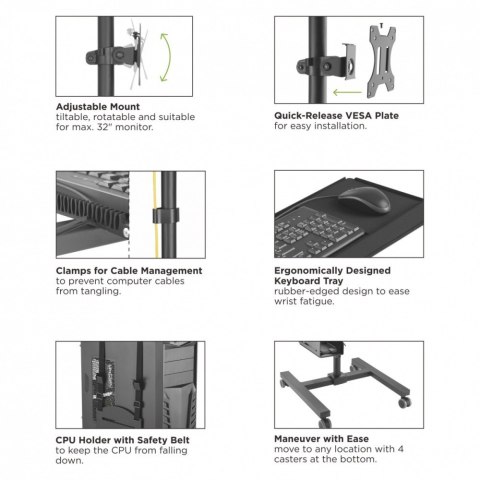 Adjustable Mount
tiltable, rotatable and suitable for max. 32" monitor.

Quick-Release VESA Plate
for easy installation.

Clamps for Cable Management
to prevent computer cables from tangling.

Ergonomically Designed Keyboard Tray
rubber-edged design to ease wrist fatigue.

CPU Holder with Safety Belt
to keep the CPU from falling down.

Maneuver with Ease
move to any location with 4 casters at the bottom.